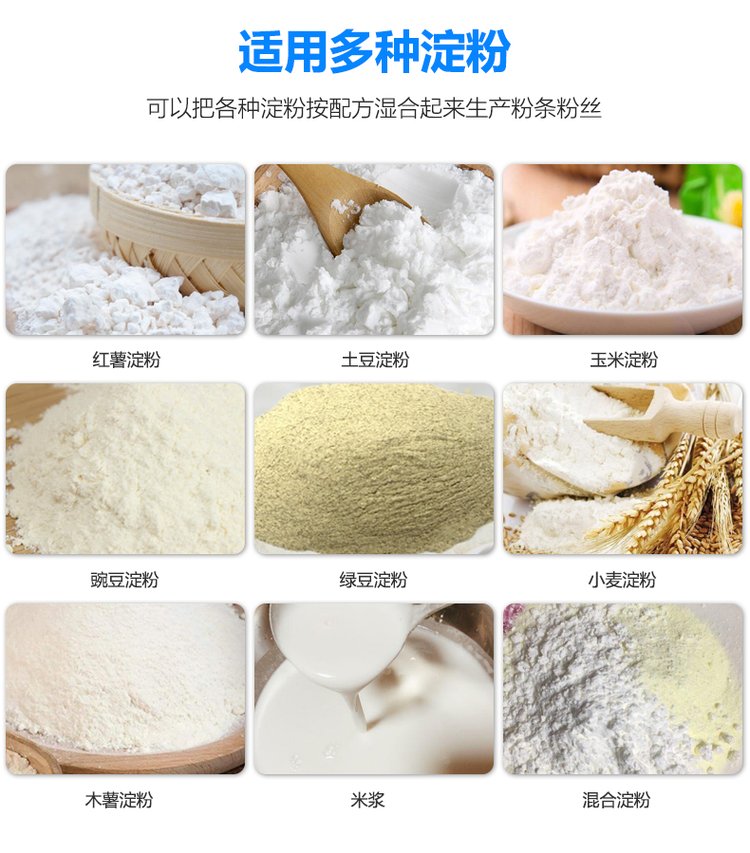 适用多种淀粉

可以把各种淀粉按配方湿合起来生产粉条粉丝

红薯淀粉

土豆淀粉

玉米淀粉

豌豆淀粉

绿豆淀粉

小麦淀粉

木薯淀粉

米浆

混合淀粉